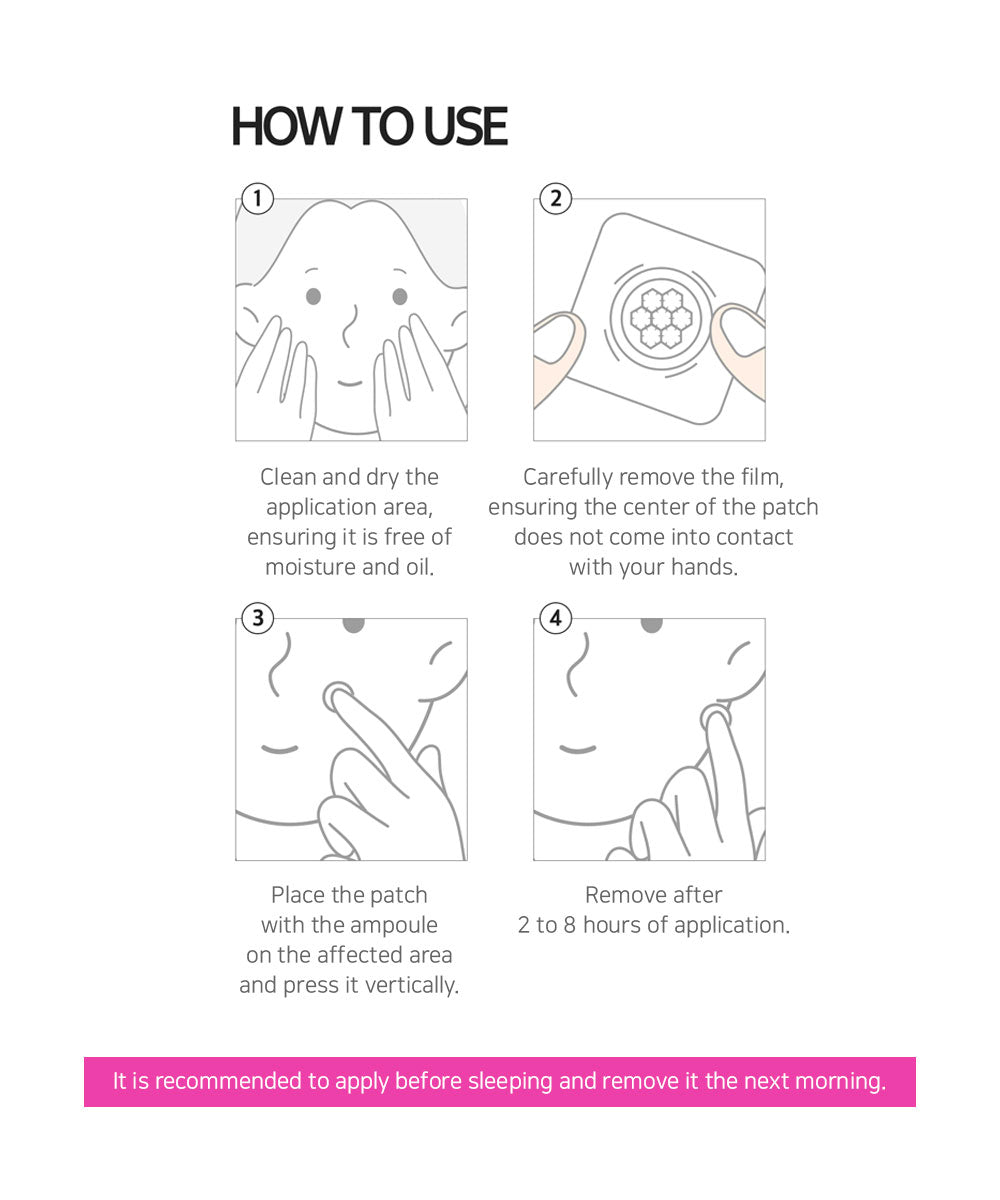 HOW TO USE

1

Clean and dry the application area, ensuring it is free of moisture and oil.

2

Carefully remove the film, ensuring the center of the patch does not come into contact with your hands.

3

Place the patch with the ampoule on the affected area and press it vertically.

4

Remove after 2 to 8 hours of application.

It is recommended to apply before sleeping and remove it the next morning.