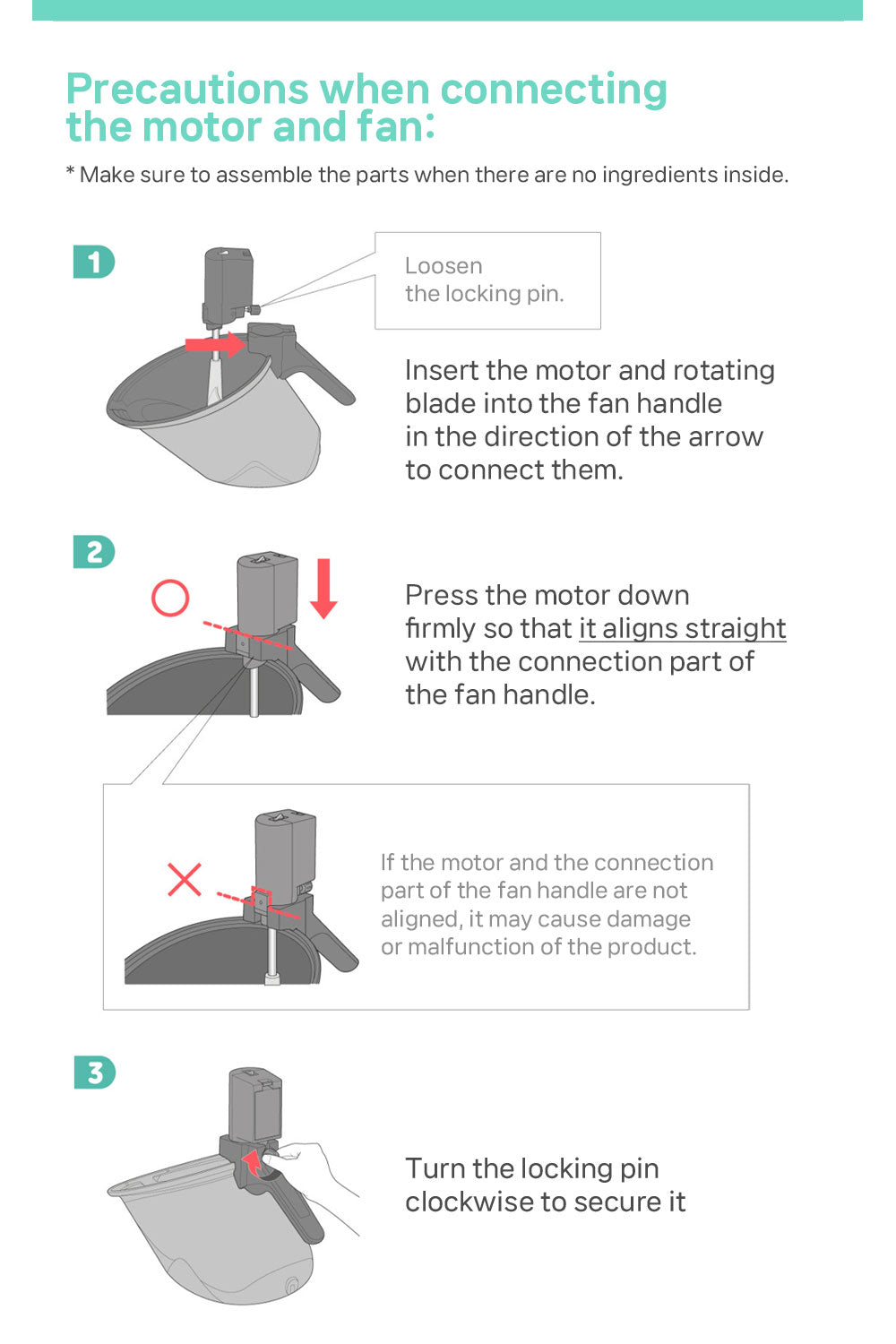 Precautions when connecting the motor and fan:

* Make sure to assemble the parts when there are no ingredients inside.

1

Loosen the locking pin.

Insert the motor and rotating blade into the fan handle in the direction of the arrow to connect them.

2

Press the motor down firmly so that it aligns straight with the connection part of the fan handle.

If the motor and the connection part of the fan handle are not aligned, it may cause damage or malfunction of the product.

3

Turn the locking pin clockwise to secure it