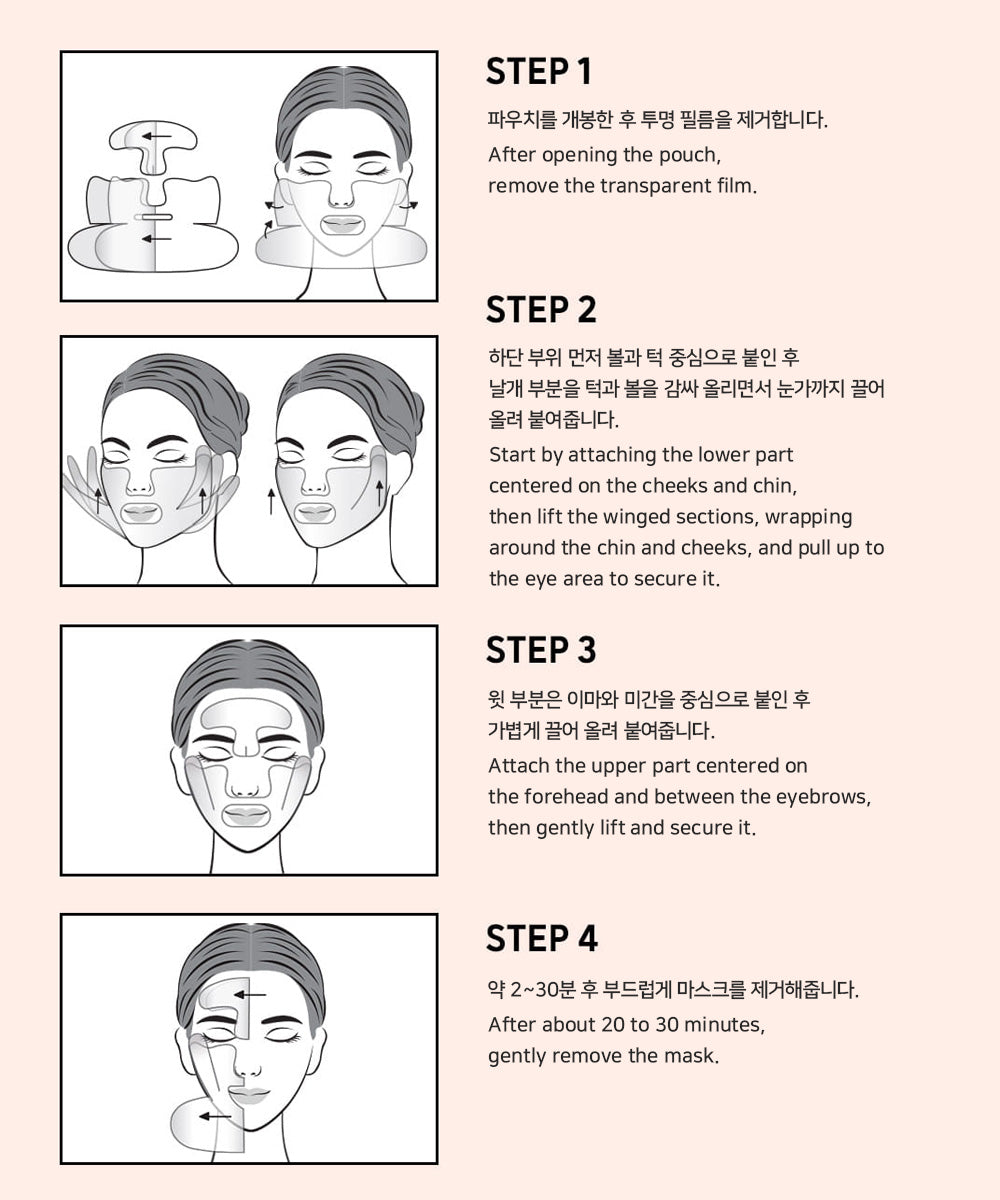 STEP 1

파우치를 개봉한 후 투명 필름을 제거합니다.
After opening the pouch, remove the transparent film.

STEP 2

하단 부위 먼저 볼과 턱 중심으로 붙인 후 날개 부분을 턱과 볼을 감싸 올리면서 눈가까지 끌어 올려 붙여줍니다.
Start by attaching the lower part centered on the cheeks and chin, then lift the winged sections, wrapping around the chin and cheeks, and pull up to the eye area to secure it.

STEP 3

윗 부분은 이마와 미간을 중심으로 붙인 후 가볍게 끌어 올려 붙여줍니다.
Attach the upper part centered on the forehead and between the eyebrows, then gently lift and secure it.

STEP 4

약 2~30분 후 부드럽게 마스크를 제거해줍니다.
After about 20 to 30 minutes, gently remove the mask.