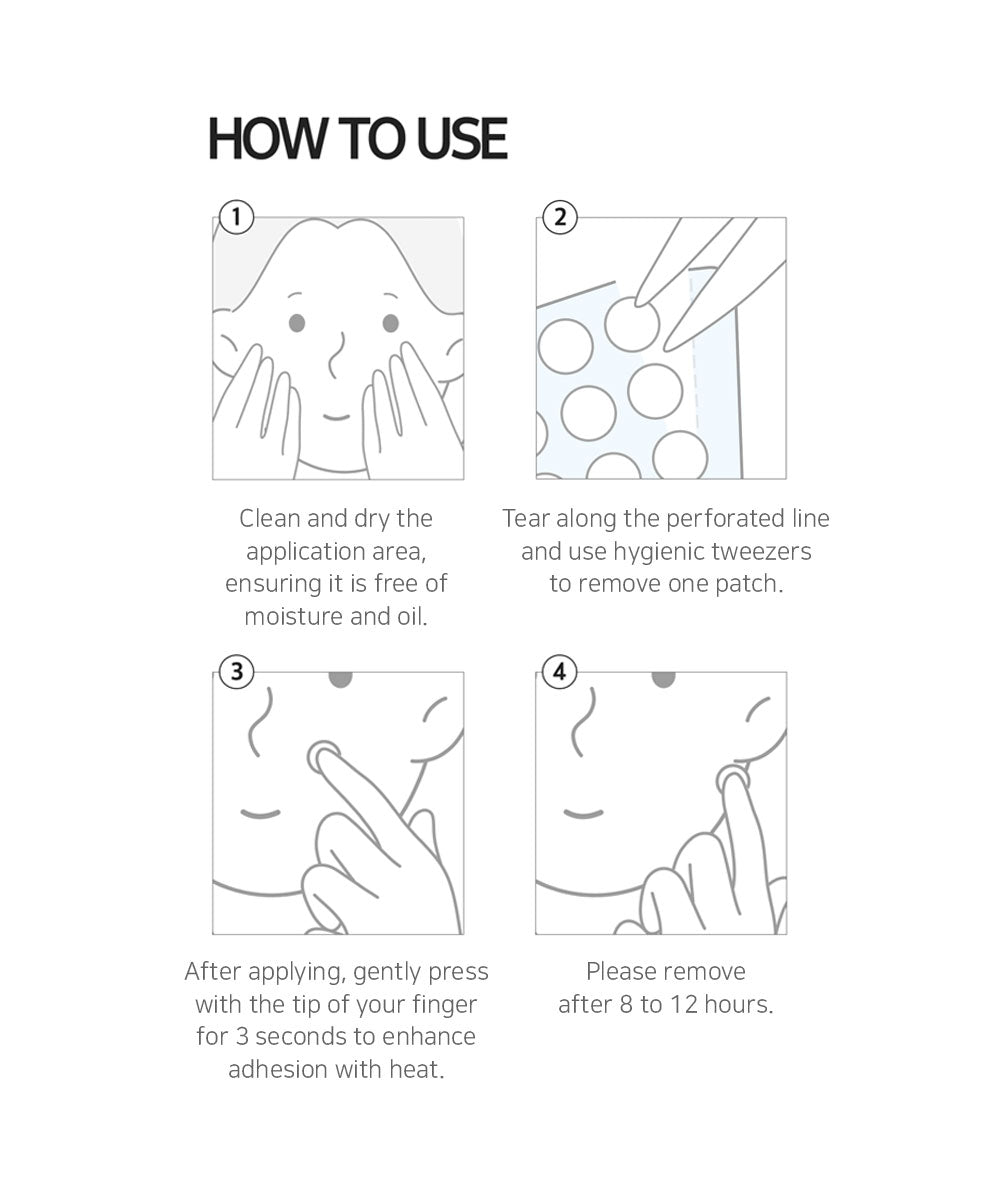 HOW TO USE

1

Clean and dry the application area, ensuring it is free of moisture and oil.

2

Tear along the perforated line and use hygienic tweezers to remove one patch.

3

After applying, gently press with the tip of your finger for 3 seconds to enhance adhesion with heat.

4

Please remove after 8 to 12 hours.